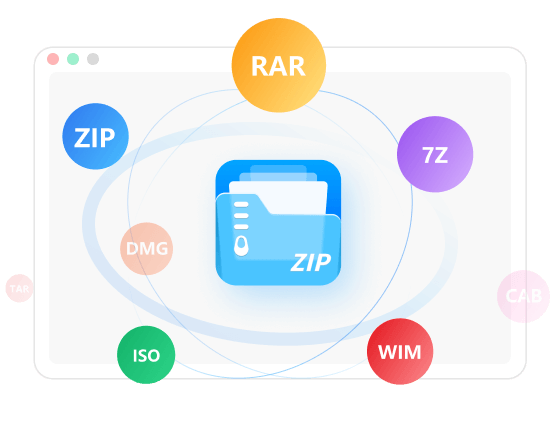 RAR

ZIP

7Z

DMG

ZIP

TAR

CAB

ISO

WIM